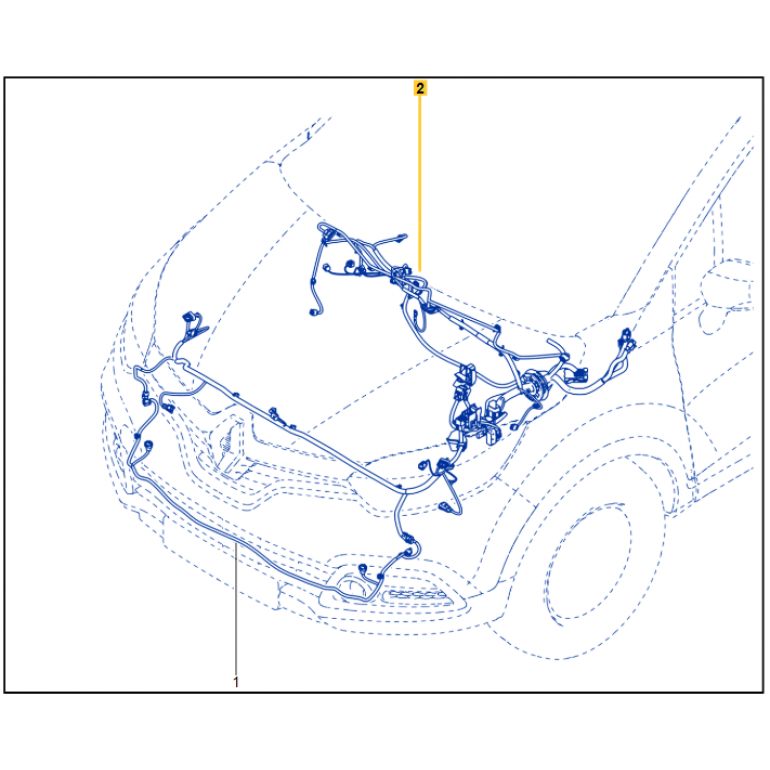 2

1