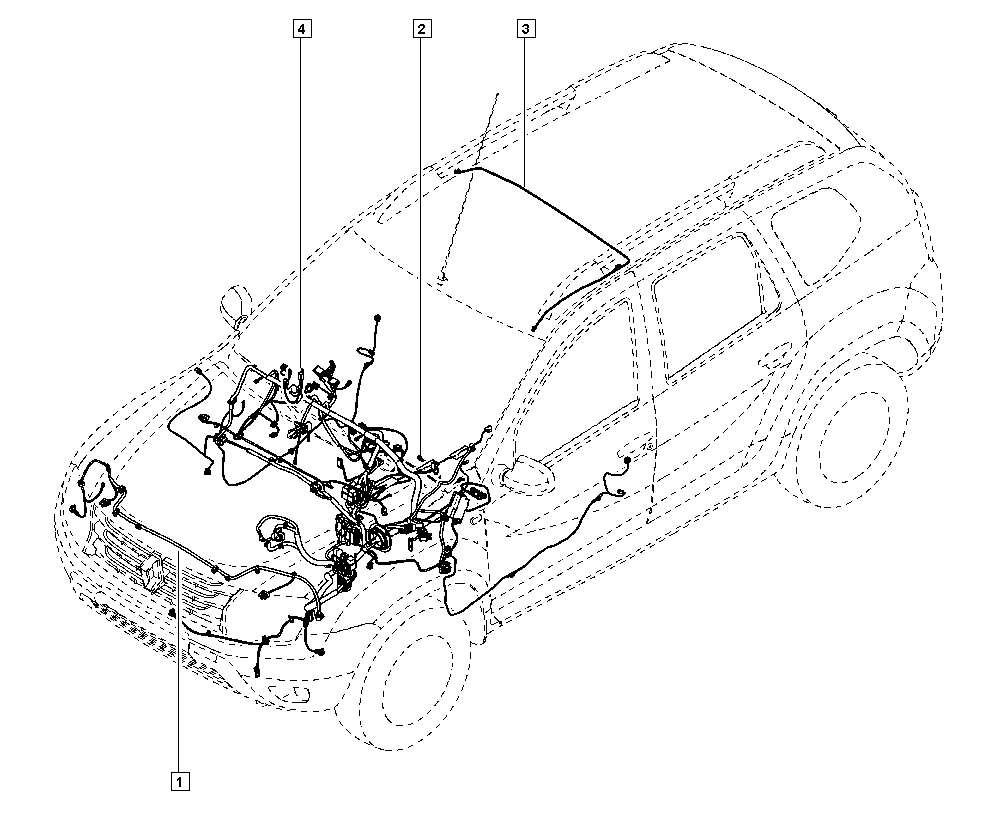 4
2
3
1