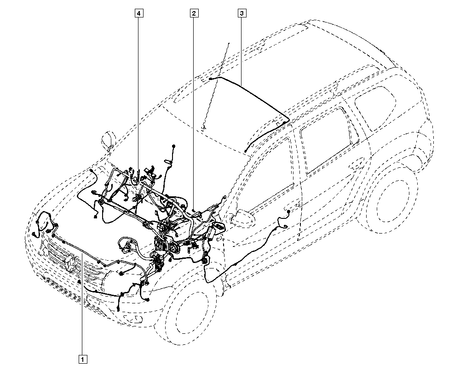 4
2
3
1