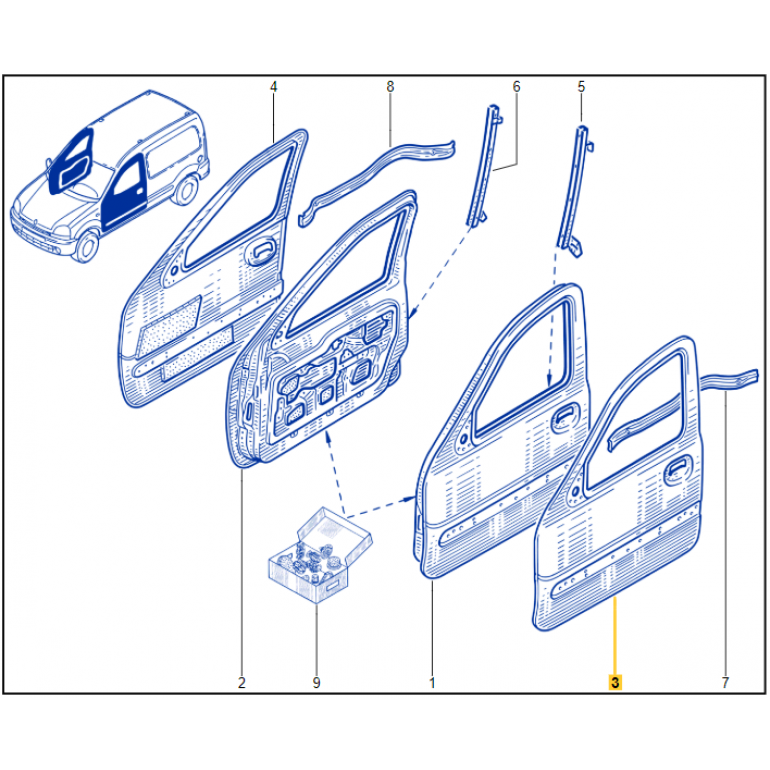 4
8
6
5
2
9
1
3
7