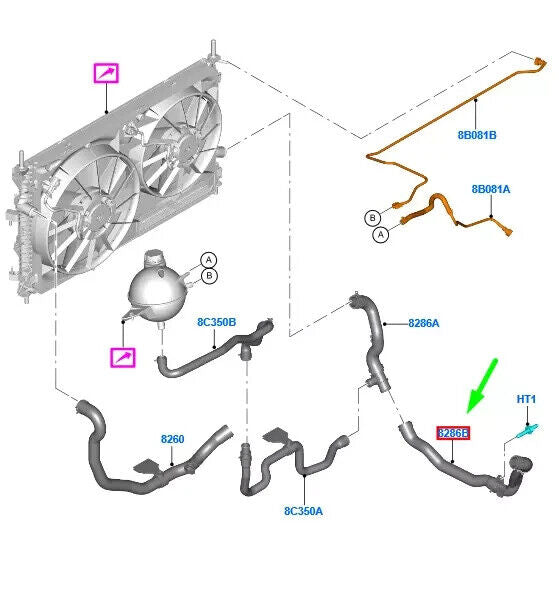 8B081B

8B081A

B

A

A

B

8C350B

8286A

HT1

8286B

8260

8C350A