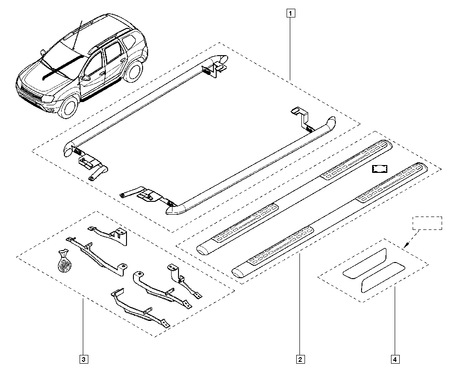 1

3

2

4