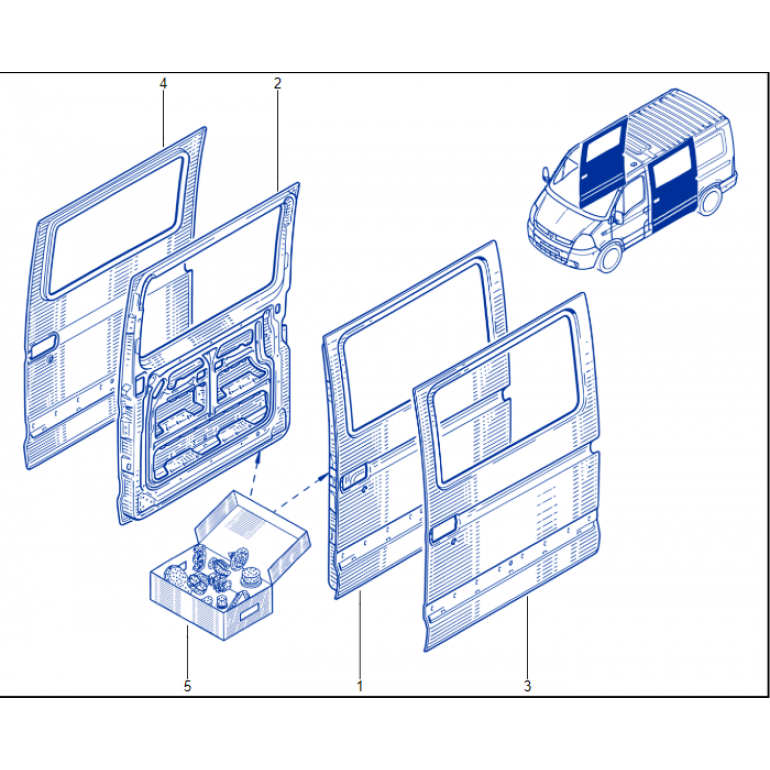 4
2
5
1
3