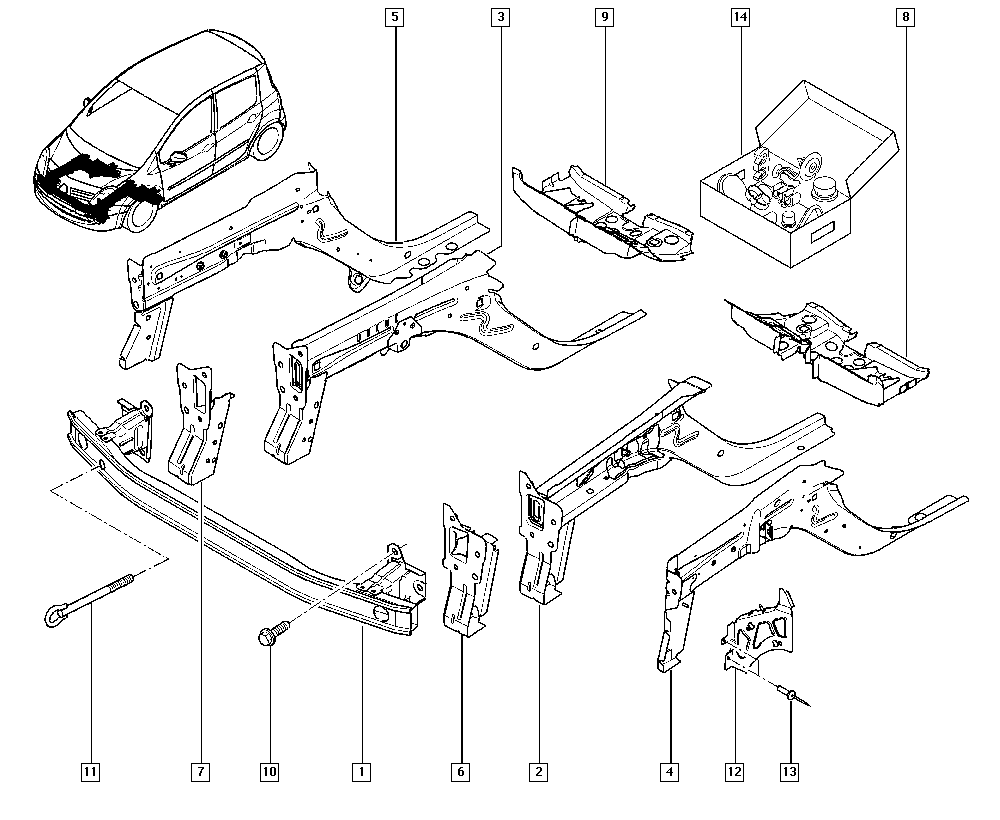 5
3
9
14
8
11
7
10
1
6
2
4
12
13