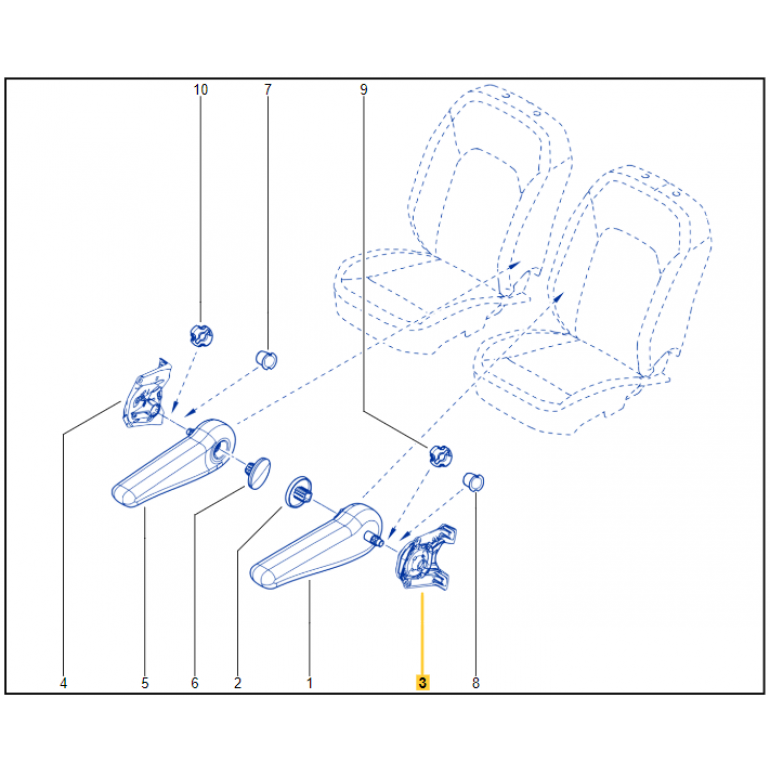 10
7
9
4
5
6
2
1
3
8