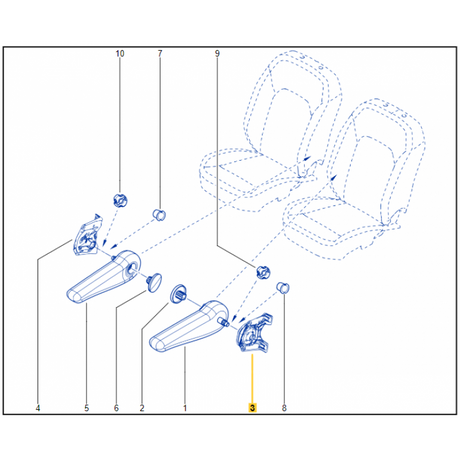 10
7
9
4
5
6
2
1
3
8