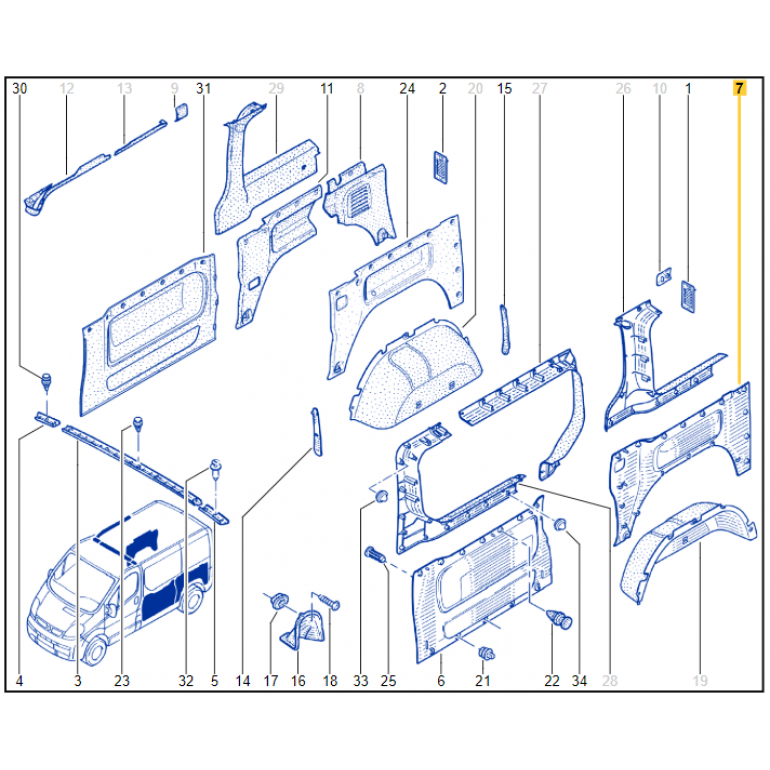 30 12 13 9 31 29 11 8 24 2 20 15 27 26 10 1 7

4 3 23 32 5 14 17 16 18 33 25 6 21 22 34 28 19