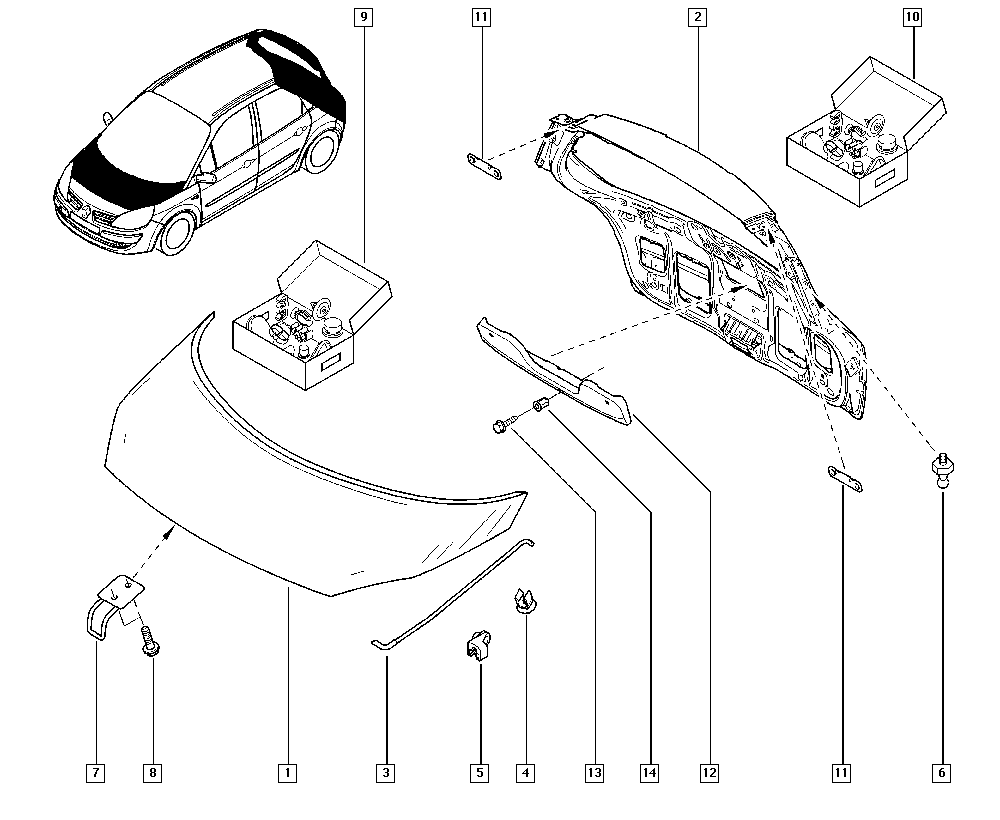 9
11
2
10
7
8
1
3
5
4
13
14
12
11
6