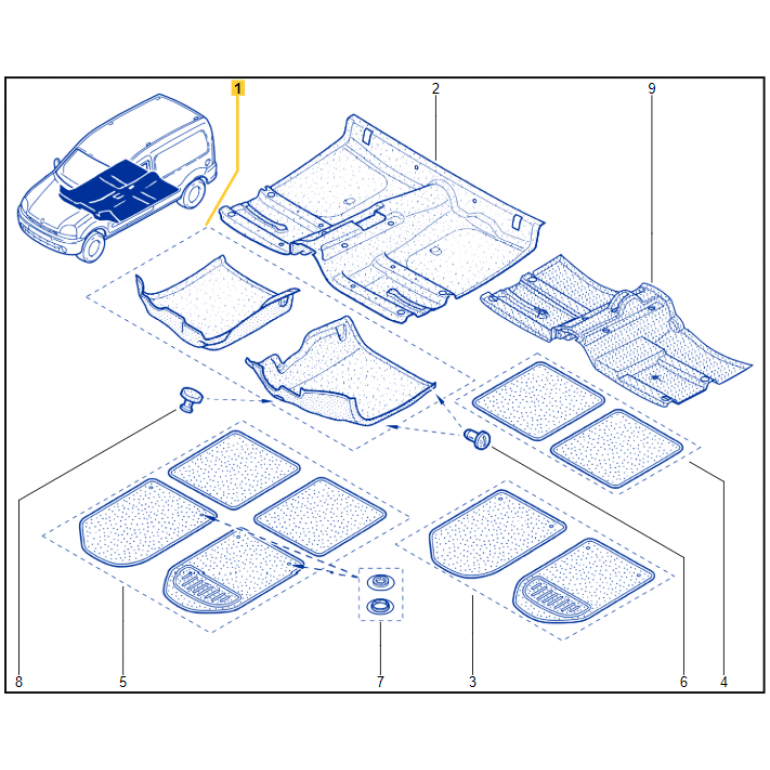 1
2
9
8
5
7
3
6
4