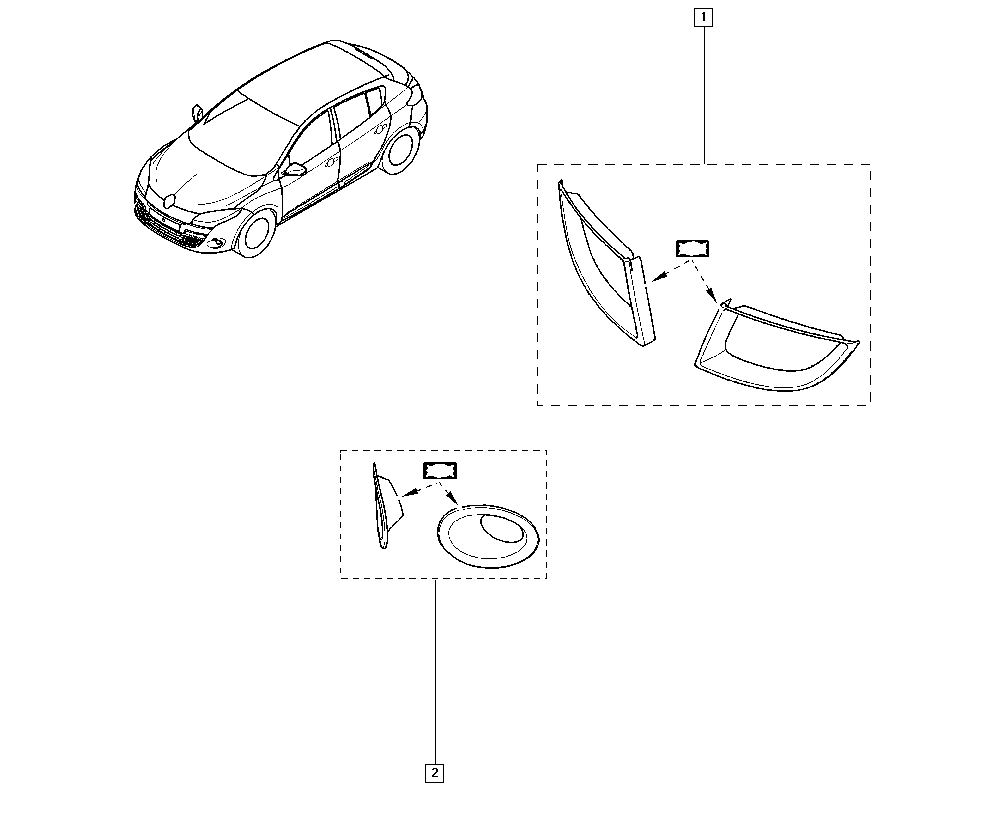 1

2