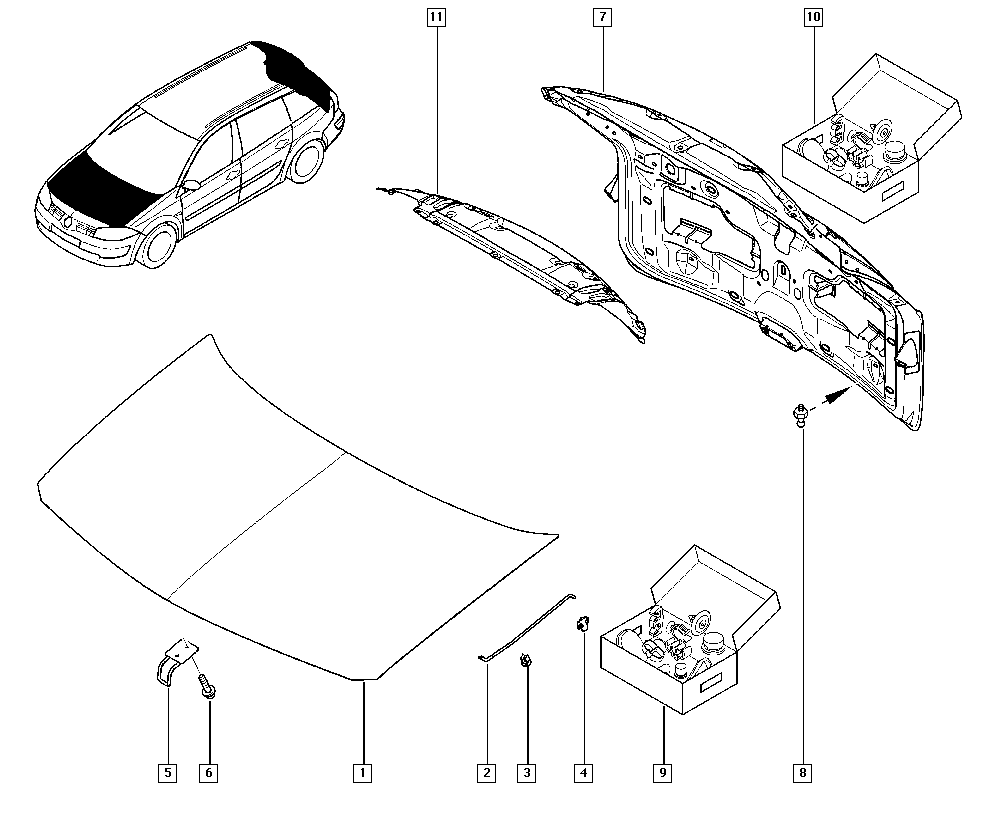 11
7
10
5
6
1
2
3
4
9
8