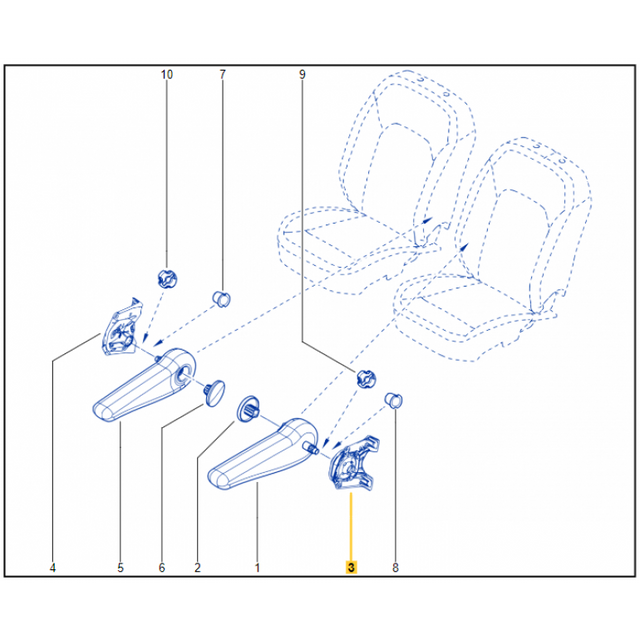 10
7
9
4
5
6
2
1
3
8