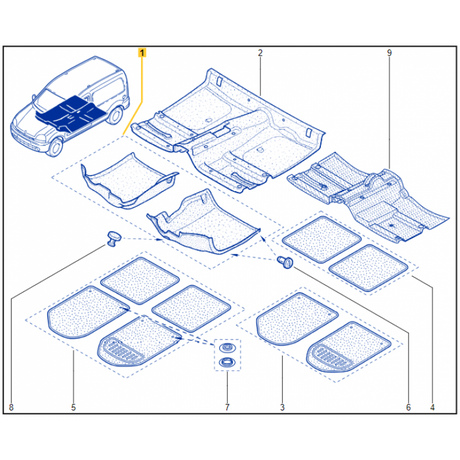 1
2
9
8
5
7
3
6
4